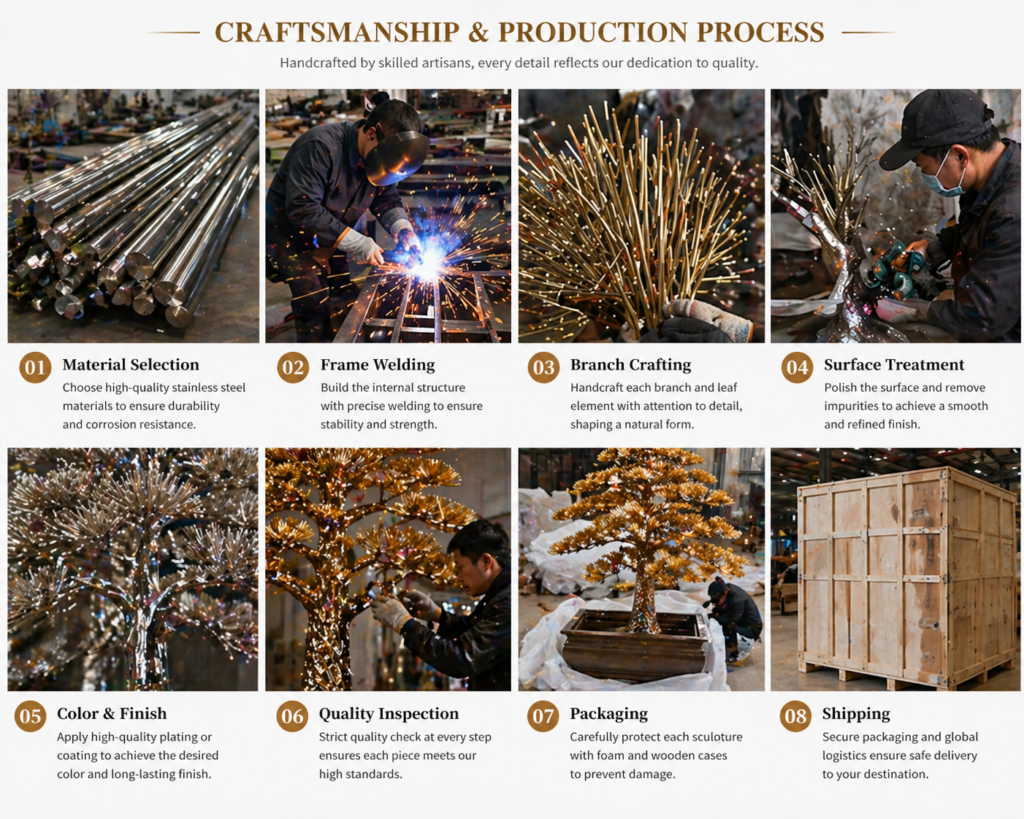 CRAFTSMANSHIP & PRODUCTION PROCESS

Handcrafted by skilled artisans, every detail reflects our dedication to quality.

01 Material Selection
Choose high-quality stainless steel materials to ensure durability and corrosion resistance.

02 Frame Welding
Build the internal structure with precise welding to ensure stability and strength.

03 Branch Crafting
Handcraft each branch and leaf element with attention to detail, shaping a natural form.

04 Surface Treatment
Polish the surface and remove impurities to achieve a smooth and refined finish.

05 Color & Finish
Apply high-quality plating or coating to achieve the desired color and long-lasting finish.

06 Quality Inspection
Strict quality check at every step ensures each piece meets our high standards.

07 Packaging
Carefully protect each sculoture with foam and wooden cases to prevent damage.

08 Shipping
Secure packaging and global logistics ensure safe delivery to your destination.